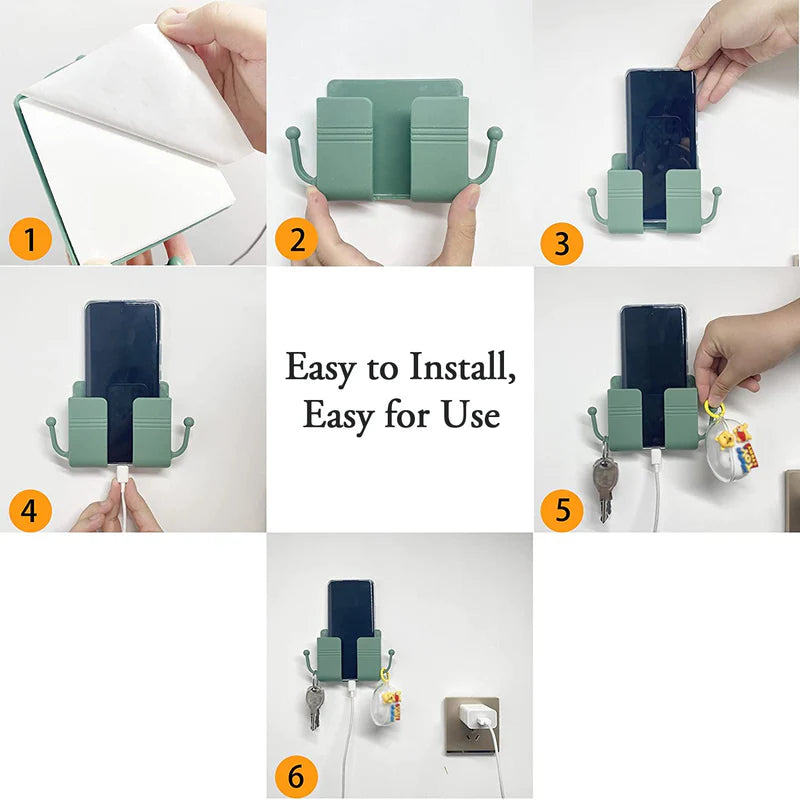 1

2

3

4

Easy to Install,
Easy for Use

5

6