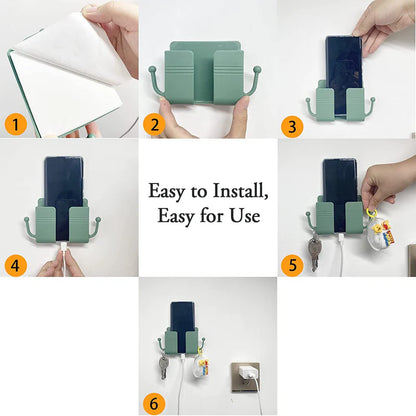 1

2

3

4

Easy to Install, Easy for Use

5

6